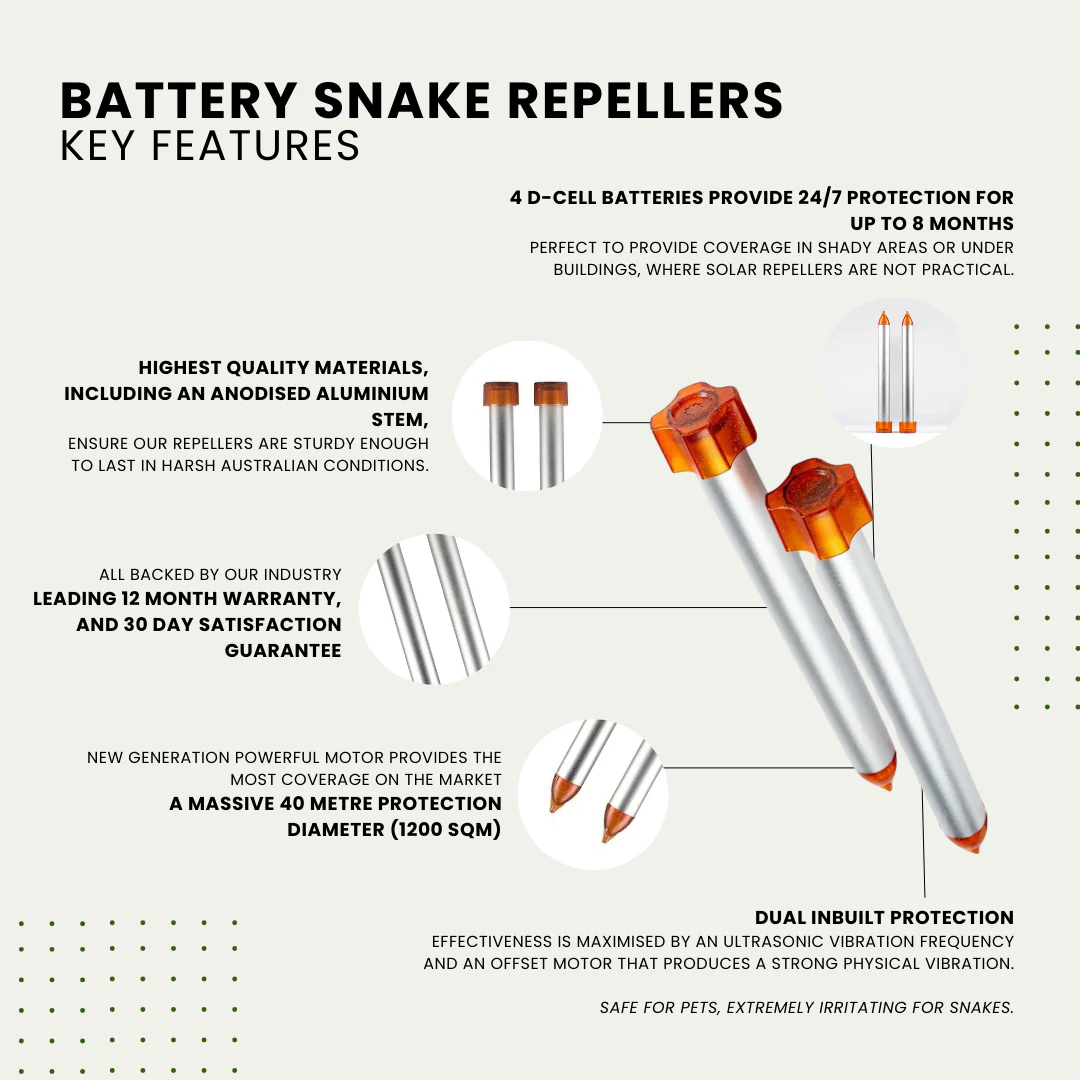 BATTERY SNAKE REPELLERS
KEY FEATURES

4 D-CELL BATTERIES PROVIDE 24/7 PROTECTION FOR UP TO 8 MONTHS
PERFECT TO PROVIDE COVERAGE IN SHADY AREAS OR UNDER BUILDINGS, WHERE SOLAR REPELLERS ARE NOT PRACTICAL.

HIGHEST QUALITY MATERIALS, INCLUDING AN ANODISED ALUMINIUM STEM,
ENSURE OUR REPELLERS ARE STURDY ENOUGH TO LAST IN HARSH AUSTRALIAN CONDITIONS.

ALL BACKED BY OUR INDUSTRY
LEADING 12 MONTH WARRANTY, AND 30 DAY SATISFACTION GUARANTEE

NEW GENERATION POWERFUL MOTOR PROVIDES THE MOST COVERAGE ON THE MARKET
A MASSIVE 40 METRE PROTECTION DIAMETER (1200 SQM)

DUAL INBUILT PROTECTION
EFFECTIVENESS IS MAXIMISED BY AN ULTRASONIC VIBRATION FREQUENCY AND AN OFFSET MOTOR THAT PRODUCES A STRONG PHYSICAL VIBRATION.

SAFE FOR PETS, EXTREMELY IRRITATING FOR SNAKES.