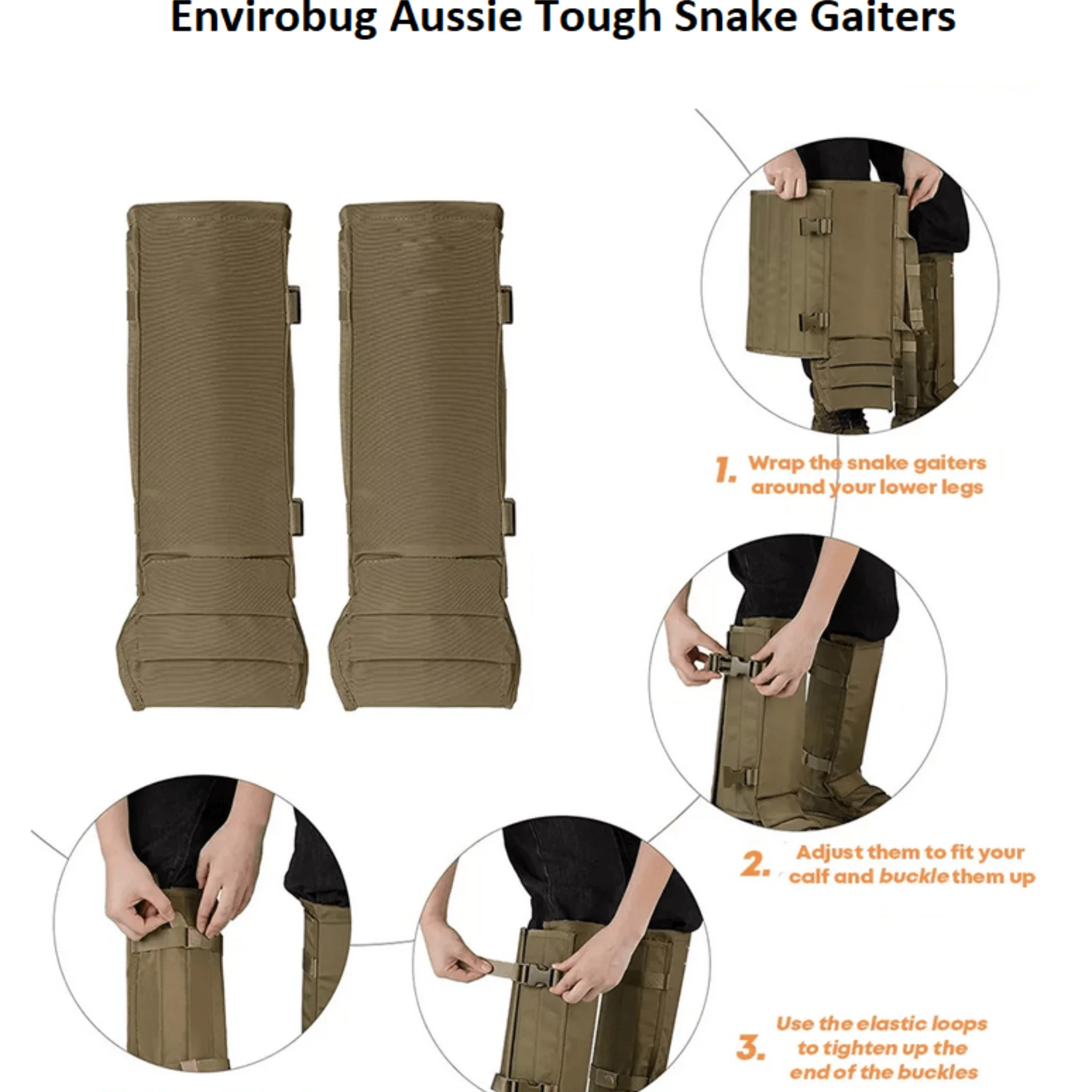 Envirobug Aussie Tough Snake Gaiters

1. Wrap the snake gaiters around your lower legs

2. Adjust them to fit your calf and buckle them up

3. Use the elastic loops to tighten up the end of the buckles